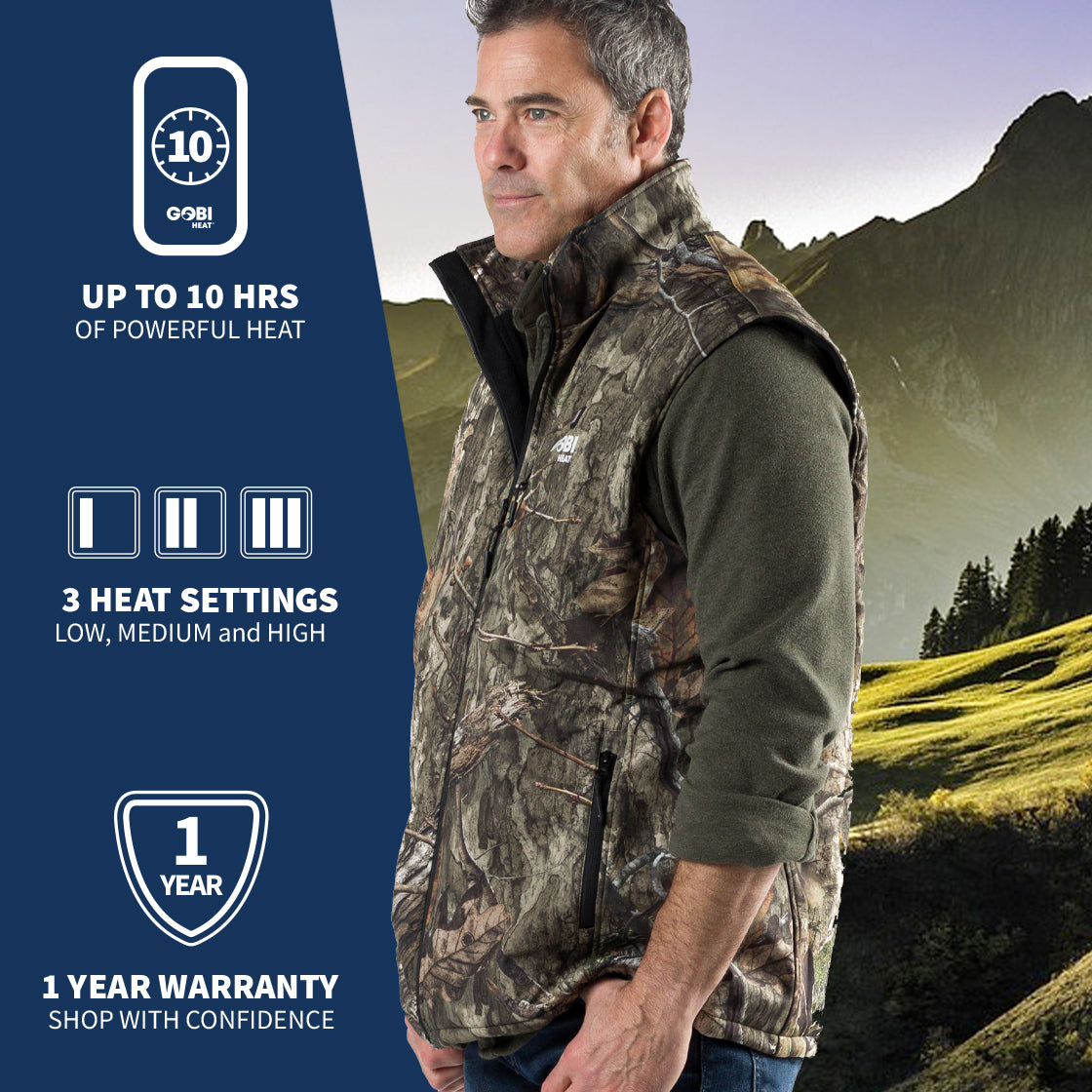 10

GOBI HEAT

UP TO 10 HRS
OF POWERFUL HEAT

I II III

3 HEAT SETTINGS
LOW, MEDIUM and HIGH

1
YEAR

1 YEAR WARRANTY
SHOP WITH CONFIDENCE

GOBI HEAT